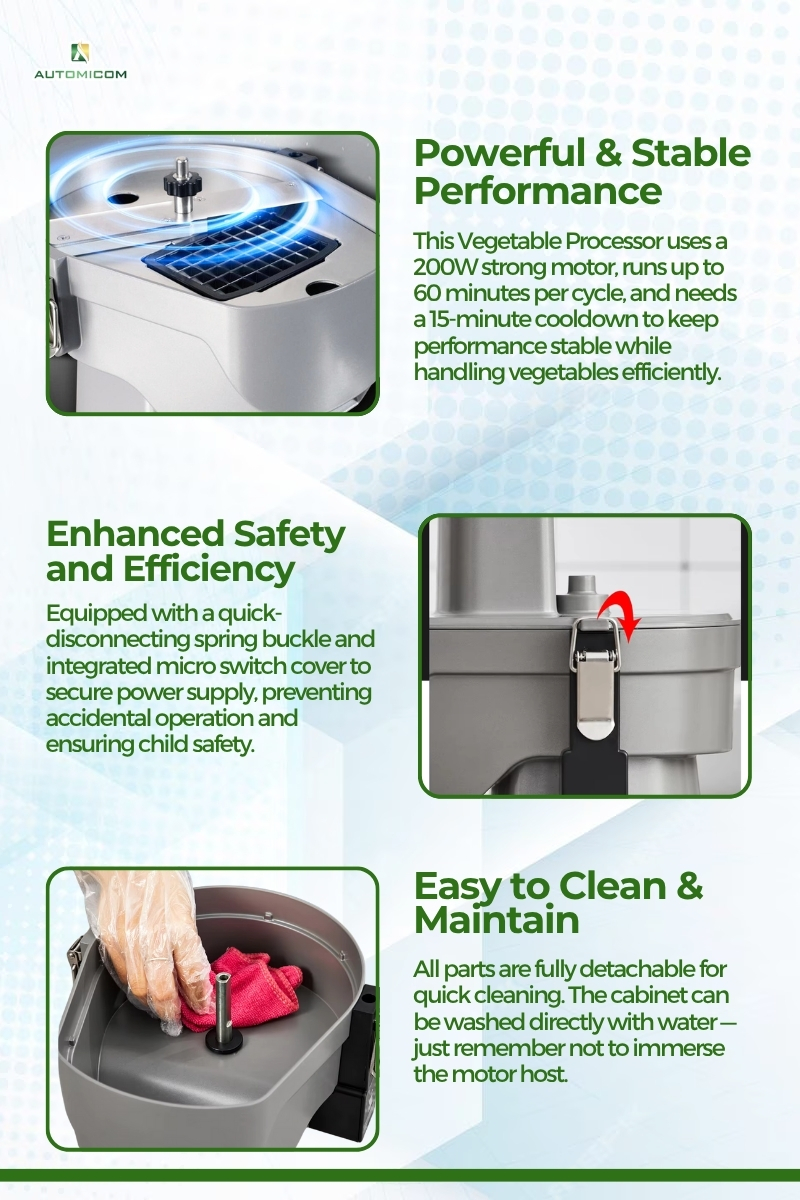 AUTOMICOM

Powerful & Stable Performance

This Vegetable Processor uses a 200W strong motor, runs up to 60 minutes per cycle, and needs a 15-minute cooldown to keep performance stable while handling vegetables efficiently.

Enhanced Safety and Efficiency

Equipped with a quick-disconnecting spring buckle and integrated micro switch cover to secure power supply, preventing accidental operation and ensuring child safety.

Easy to Clean & Maintain

All parts are fully detachable for quick cleaning. The cabinet can be washed directly with water — just remember not to immerse the motor host.