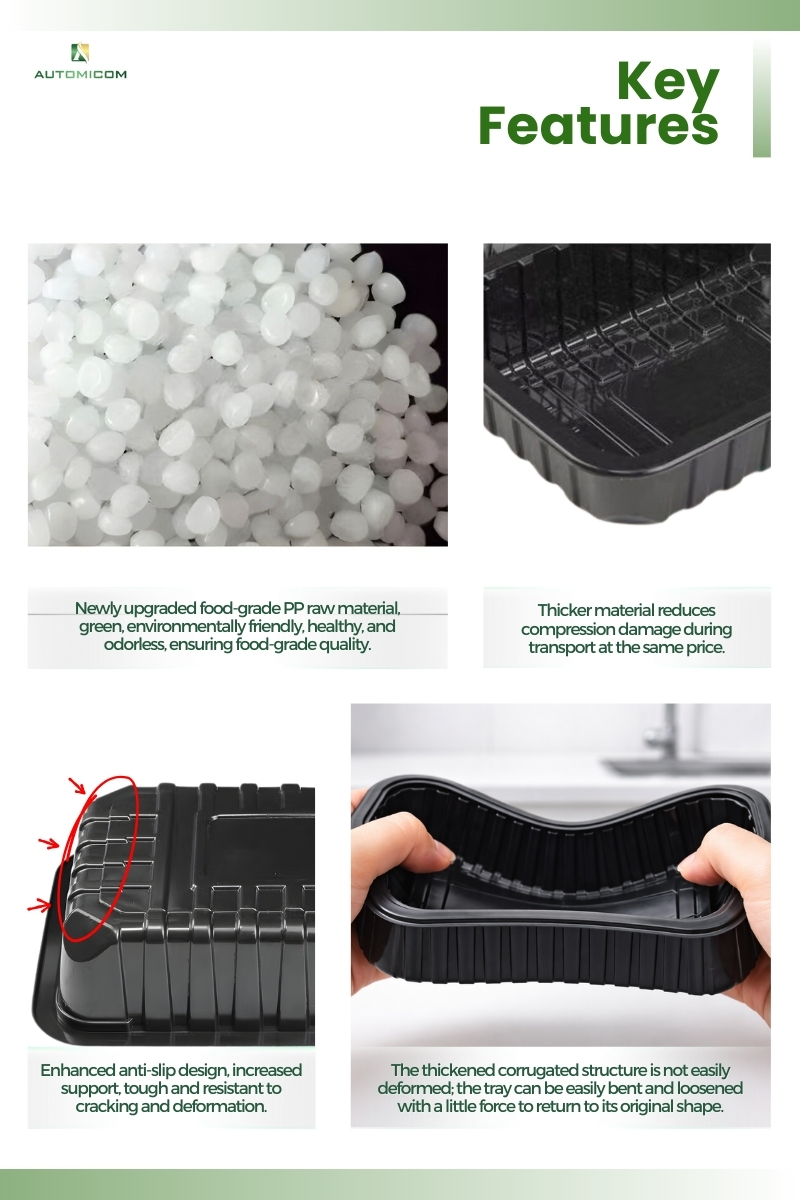 AUTOMICOM

Key Features

Newly upgraded food-grade PP raw material, green, environmentally friendly, healthy, and odorless, ensuring food-grade quality.

Thicker material reduces compression damage during transport at the same price.

Enhanced anti-slip design, increased support, tough and resistant to cracking and deformation.

The thickened corrugated structure is not easily deformed; the tray can be easily bent and loosened with a little force to return to its original shape.